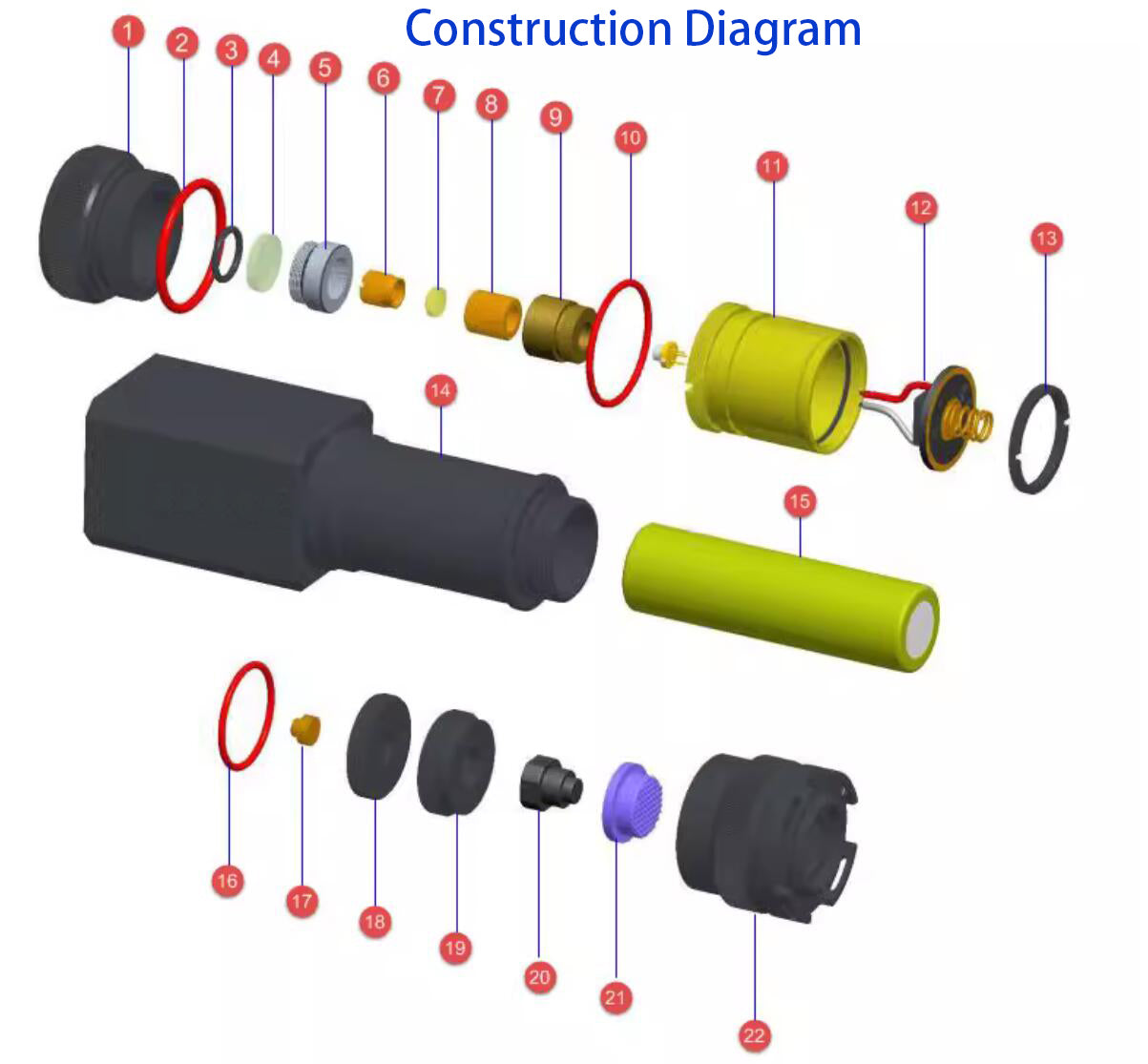 Construction Diagram

1
2
3
4
5
6
7
8
9
10
11
12
13
14
15
16
17
18
19
20
21
22