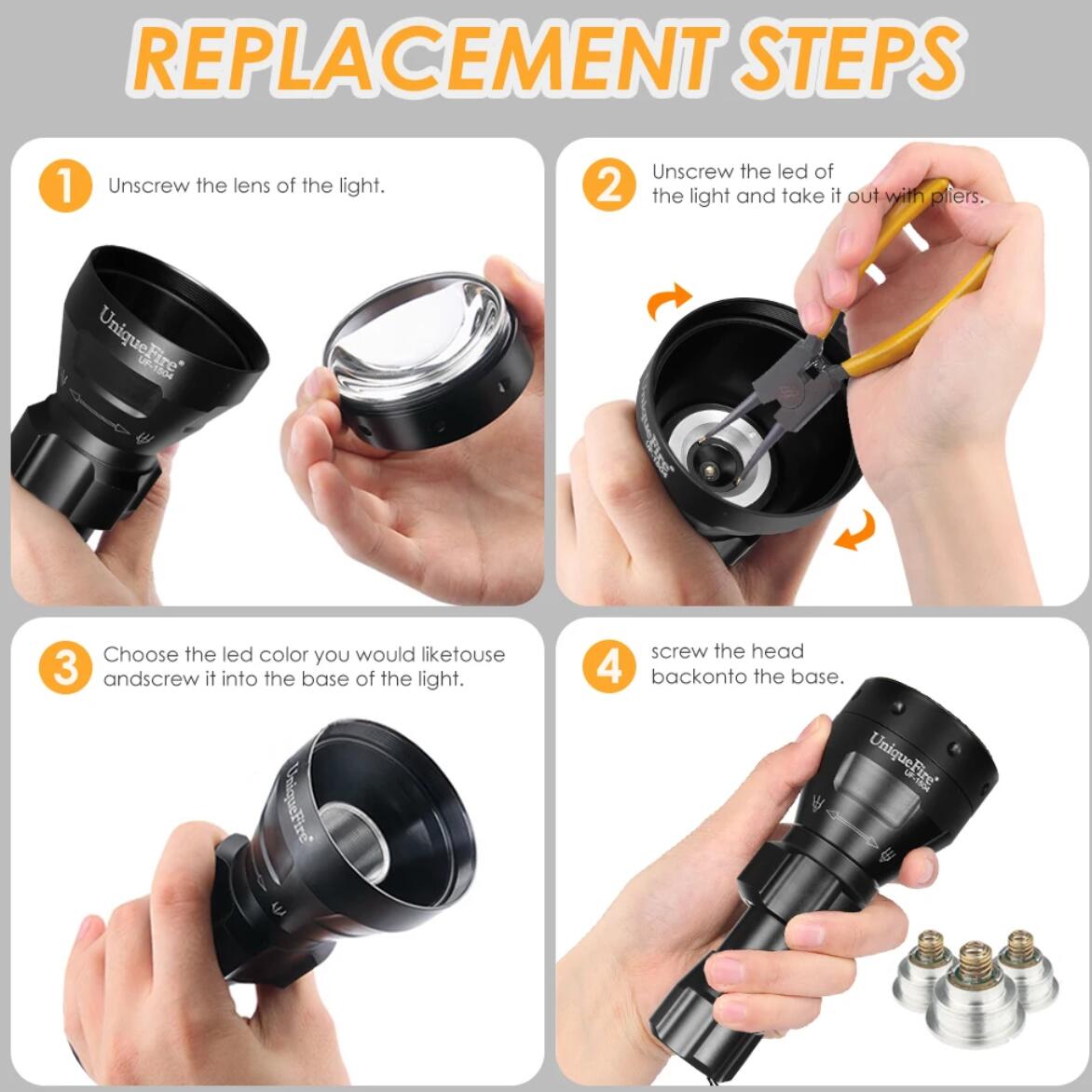 REPLACEMENT STEPS

1 Unscrew the lens of the light.

UniqueFire UF-1504

2 Unscrew the led of the light and take it out with pliers.

UniqueFire UF-1504

3 Choose the led color you would liketouse andscrew it into the base of the light.

UniqueFire

4 screw the head backonto the base.

UniqueFire UF-1504